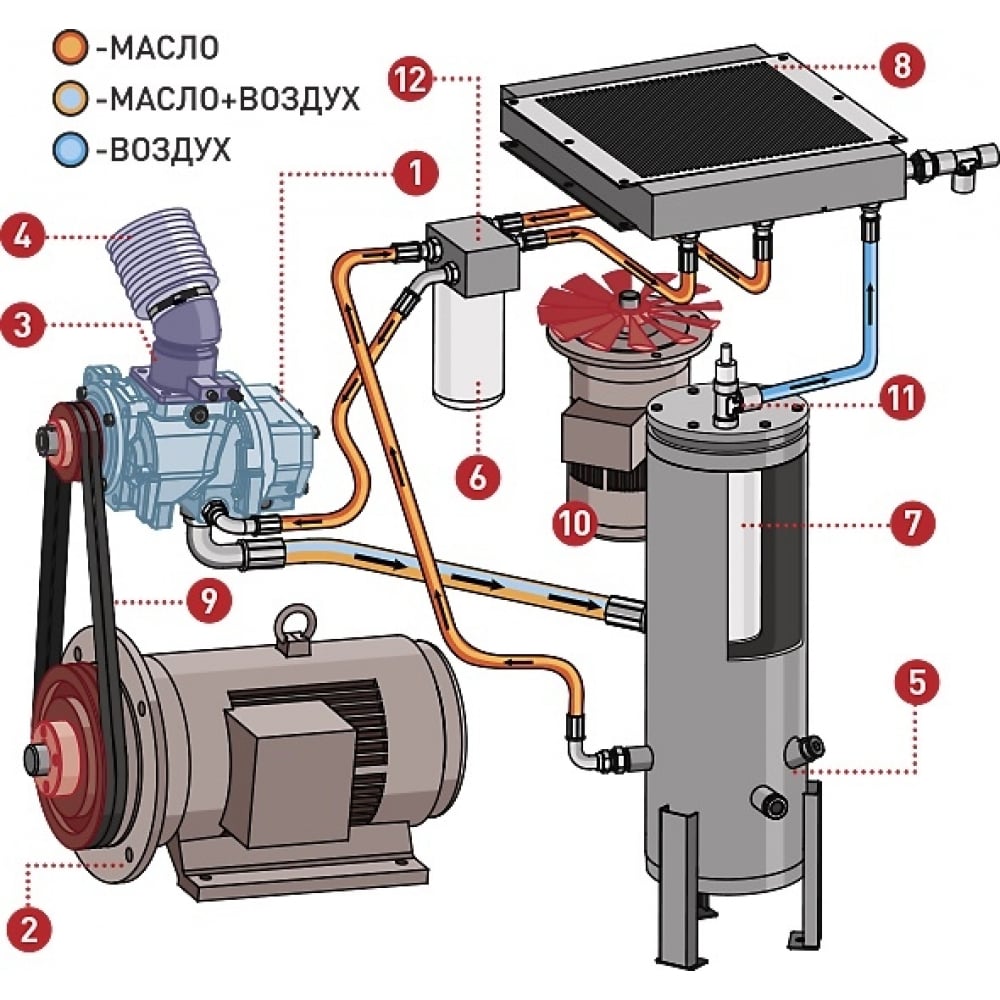 -МАСЛО
-МАСЛО+ВОЗДУХ
-ВОЗДУХ

12
8
1
4
3
11
6
10
7
9
5
2