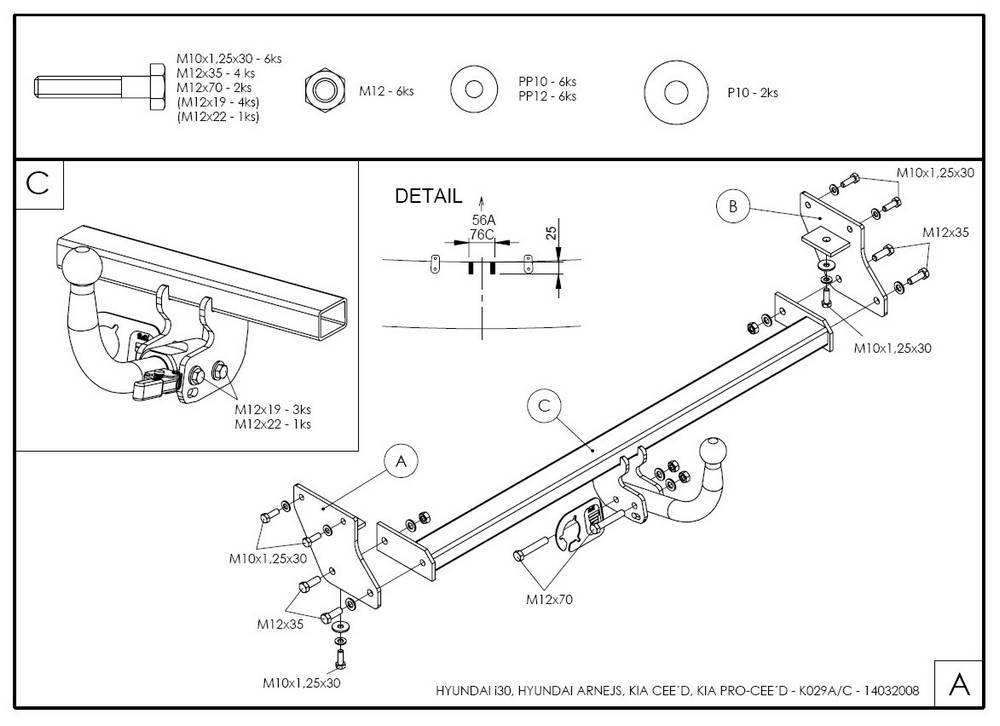 M10x1,25x30 - 6ks
M12x35 - 4 ks
M12x70 - 2ks
(M12x19 - 4ks)
(M12x22 - 1ks)

M12 - 6ks

PP10 - 6ks
PP12 - 6ks

P10 - 2ks

C

M12x19 - 3ks
M12x22 - 1ks

DETAIL

56A
76C
25

B

M10x1,25x30

M12x35

M10x1,25x30

C

A

M10x1,25x30

M12x35

M10x1,25x30

M12x70

HYUNDAI i30, HYUNDAI ARNEJS, KIA CEE´D, KIA PRO-CEE´D - K029A/C - 14032008

A