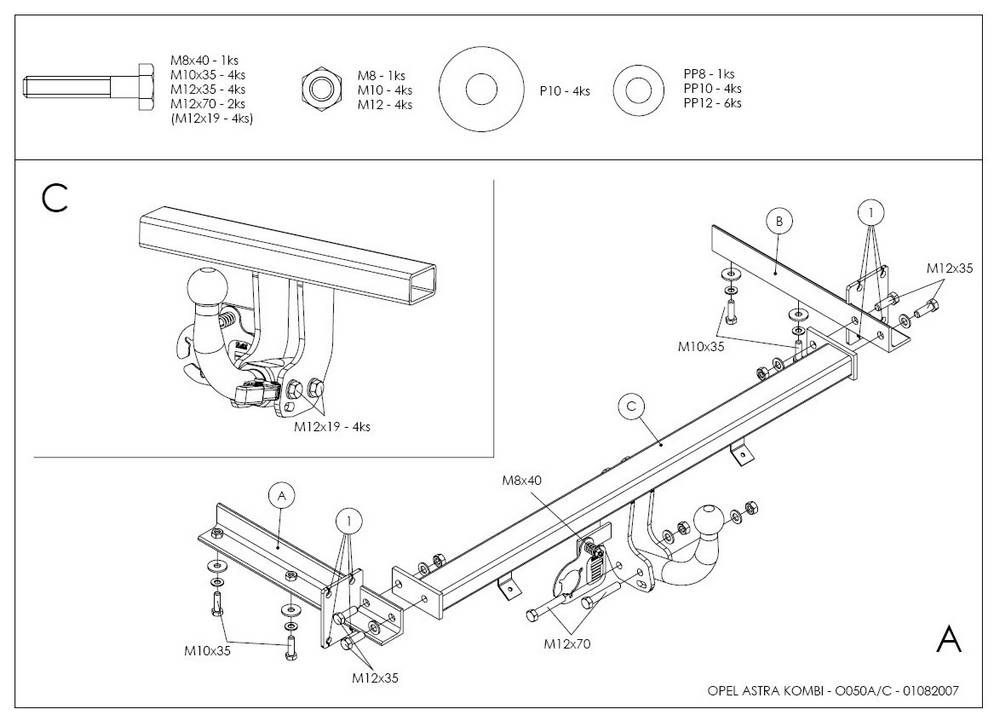 M8x40 - 1ks
M10x35 - 4ks
M12x35 - 4ks
M12x70 - 2ks
(M12x19 - 4ks)

M8 - 1ks
M10 - 4ks
M12 - 4ks

P10 - 4ks

PP8 - 1ks
PP10 - 4ks
PP12 - 6ks

C

M12x19 - 4ks

B

1

M12x35

M10x35

C

M8x40

A

1

M10x35

M12x35

M12x70

A

OPEL ASTRA KOMBI - O050A/C - 01082007