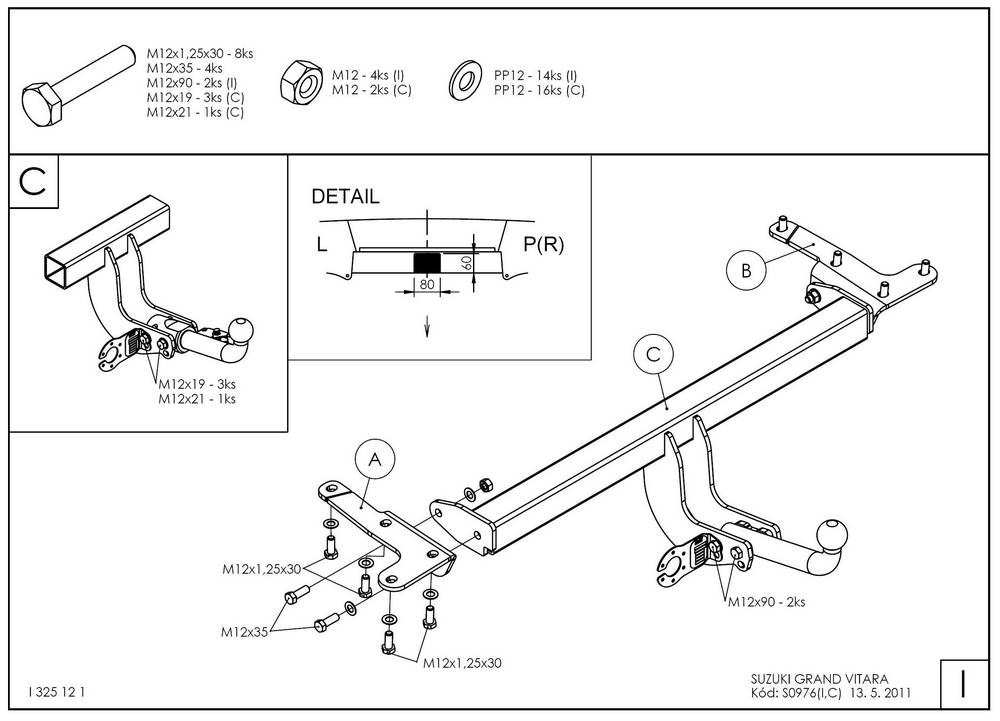 M12x1,25x30 - 8ks
M12x35 - 4ks
M12x90 - 2ks (I)
M12x19 - 3ks (C)
M12x21 - 1ks (C)

M12 - 4ks (I)
M12 - 2ks (C)

PP12 - 14ks (I)
PP12 - 16ks (C)

C

M12x19 - 3ks
M12x21 - 1ks

DETAIL

L

P(R)

60

80

B

C

A

M12x1,25x30

M12x35

M12x1,25x30

M12x90 - 2ks

I 325 12 1

SUZUKI GRAND VITARA
Kód: S0976(I,C) 13. 5. 2011

I