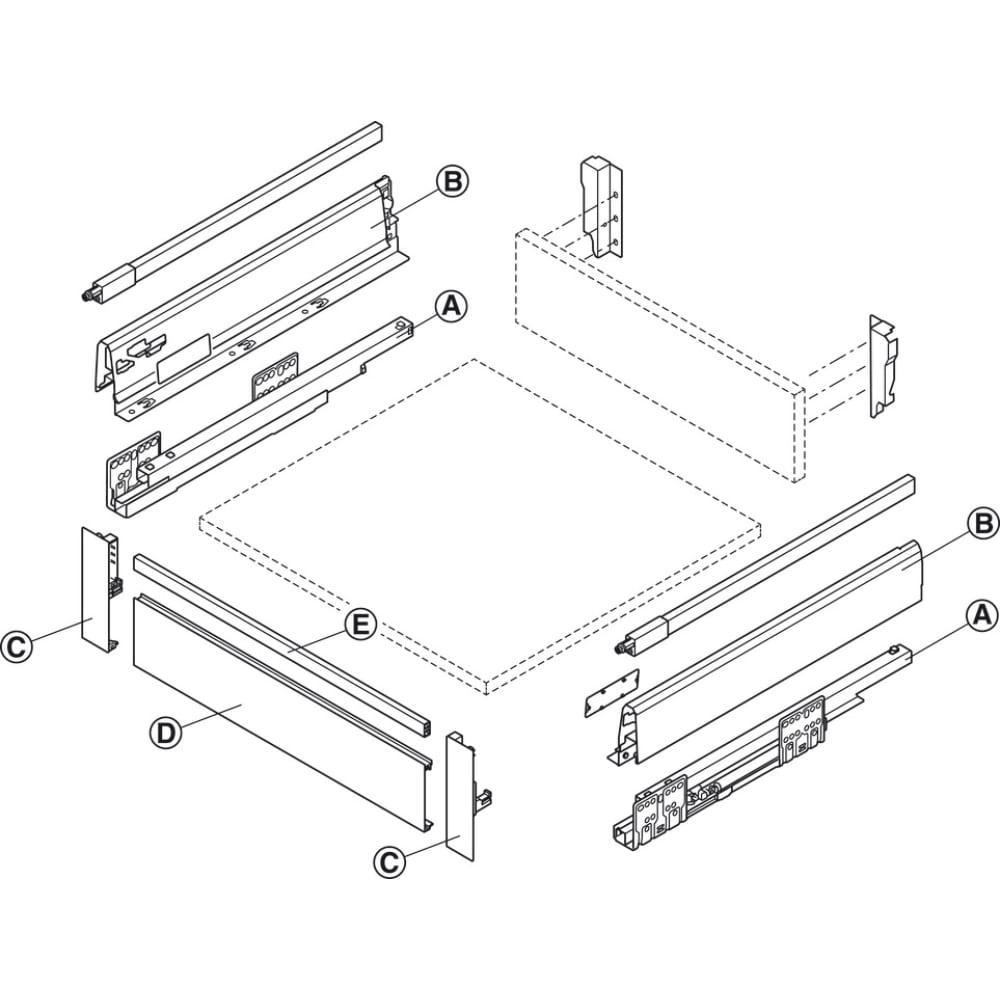 B
A
B
A
C
E
D
C