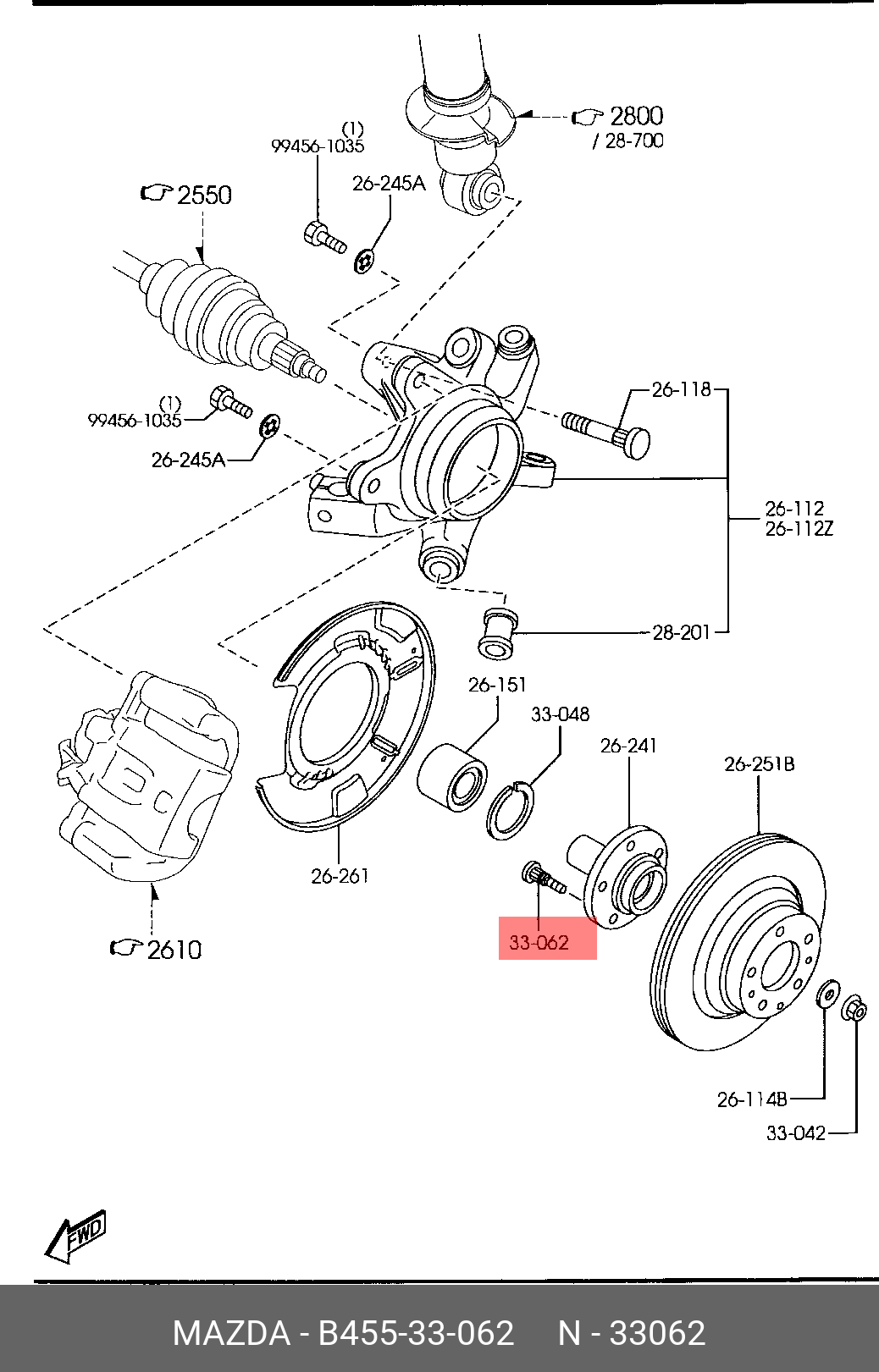 2800
/ 28-700
(1)
99456-1035
26-245A
2550
(1)
99456-1035
26-245A
26-118
26-112
26-112Z
28-201
26-151
33-048
26-241
26-251B
26-261
33-062
2610
26-114B
33-042
FWD

MAZDA - B455-33-062 N - 33062