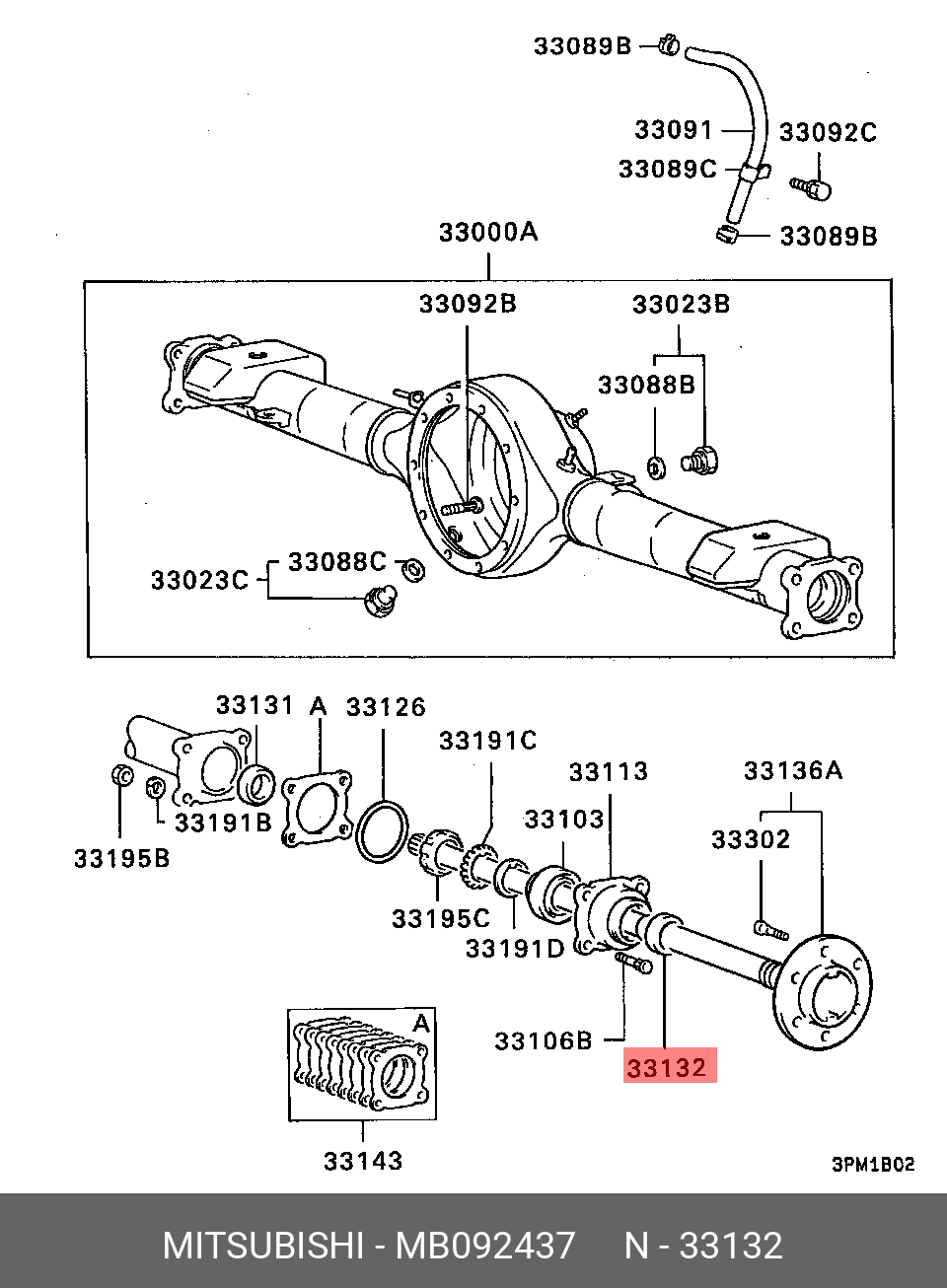 33089B
33091
33092C
33089C
33089B
33000A
33092B
33023B
33088B
33023C
33088C
33131
A
33126
33191C
33113
33136A
33103
33302
33191B
33195B
33195C
33191D
33106B
33132
A
33143
3PM1B02

MITSUBISHI - MB092437 N - 33132