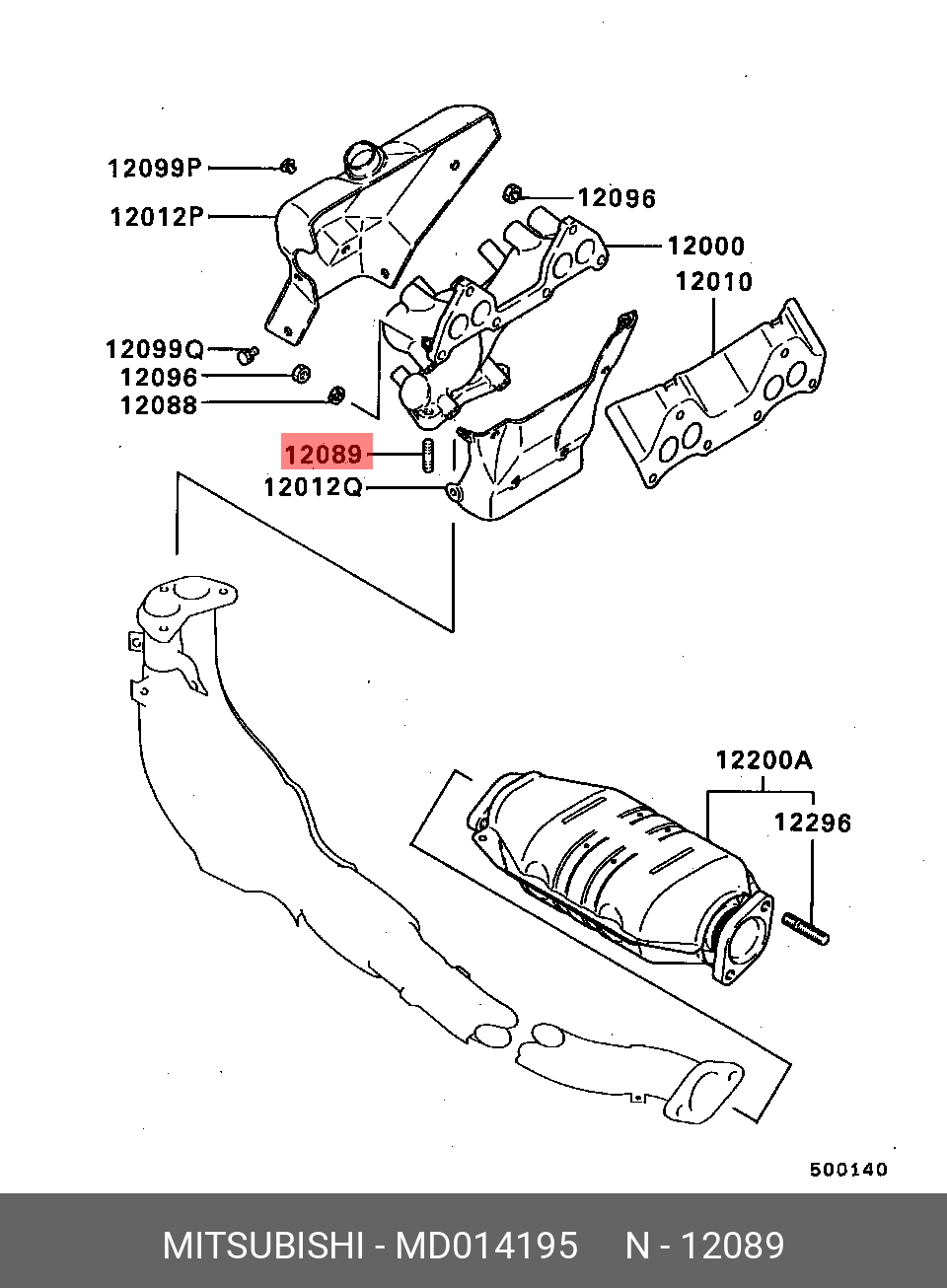 12099P
12012P
12096
12000
12010
12099Q
12096
12088
12089
12012Q
12200A
12296
500140
MITSUBISHI - MD014195 N - 12089