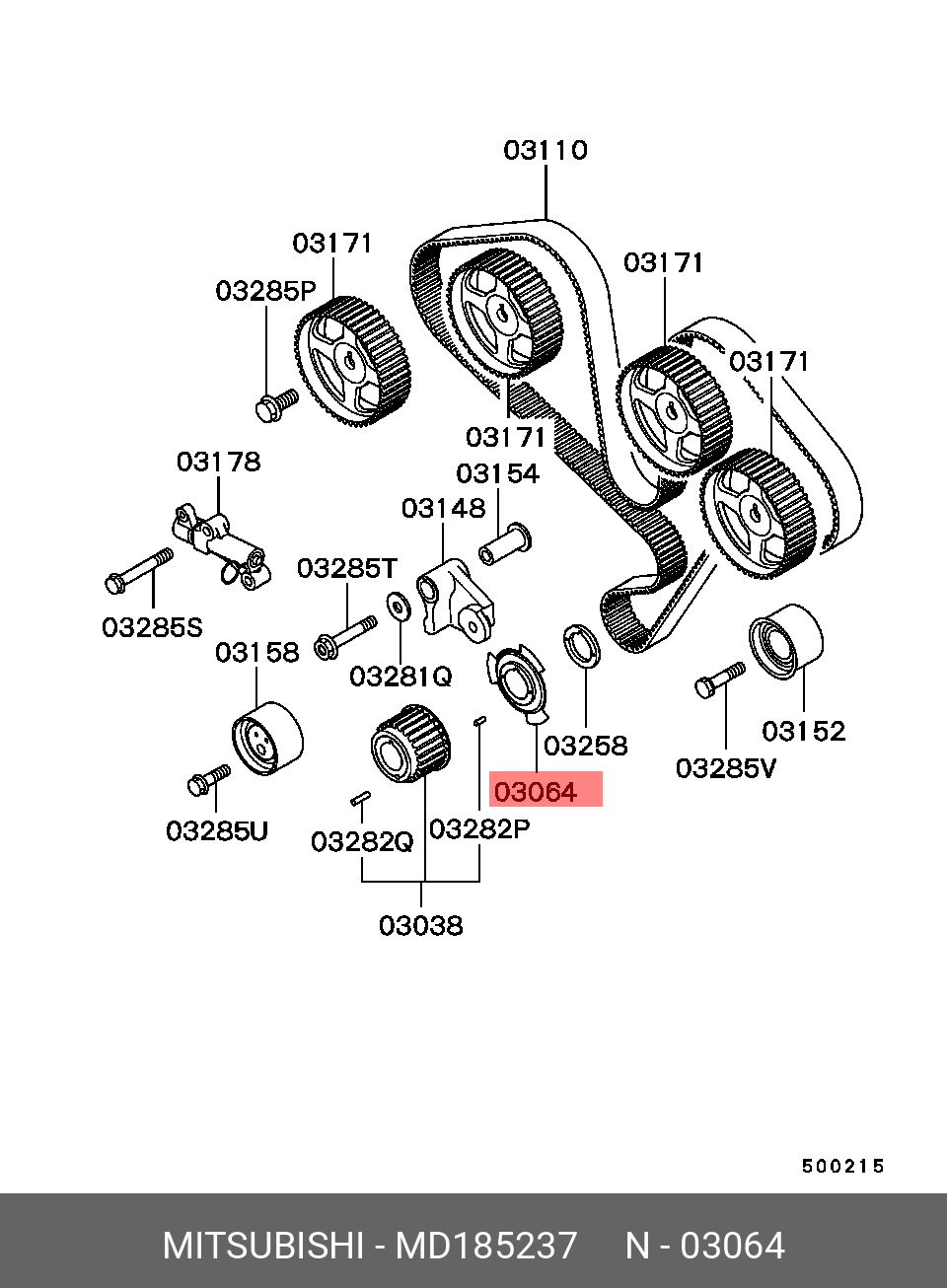 03110

03171

03285P

03171

03171

03171

03178

03154

03148

03285T

03285S

03158

03281Q

03258

03152

03285V

03064

03285U

03282Q

03282P

03038

500215

MITSUBISHI - MD185237     N - 03064