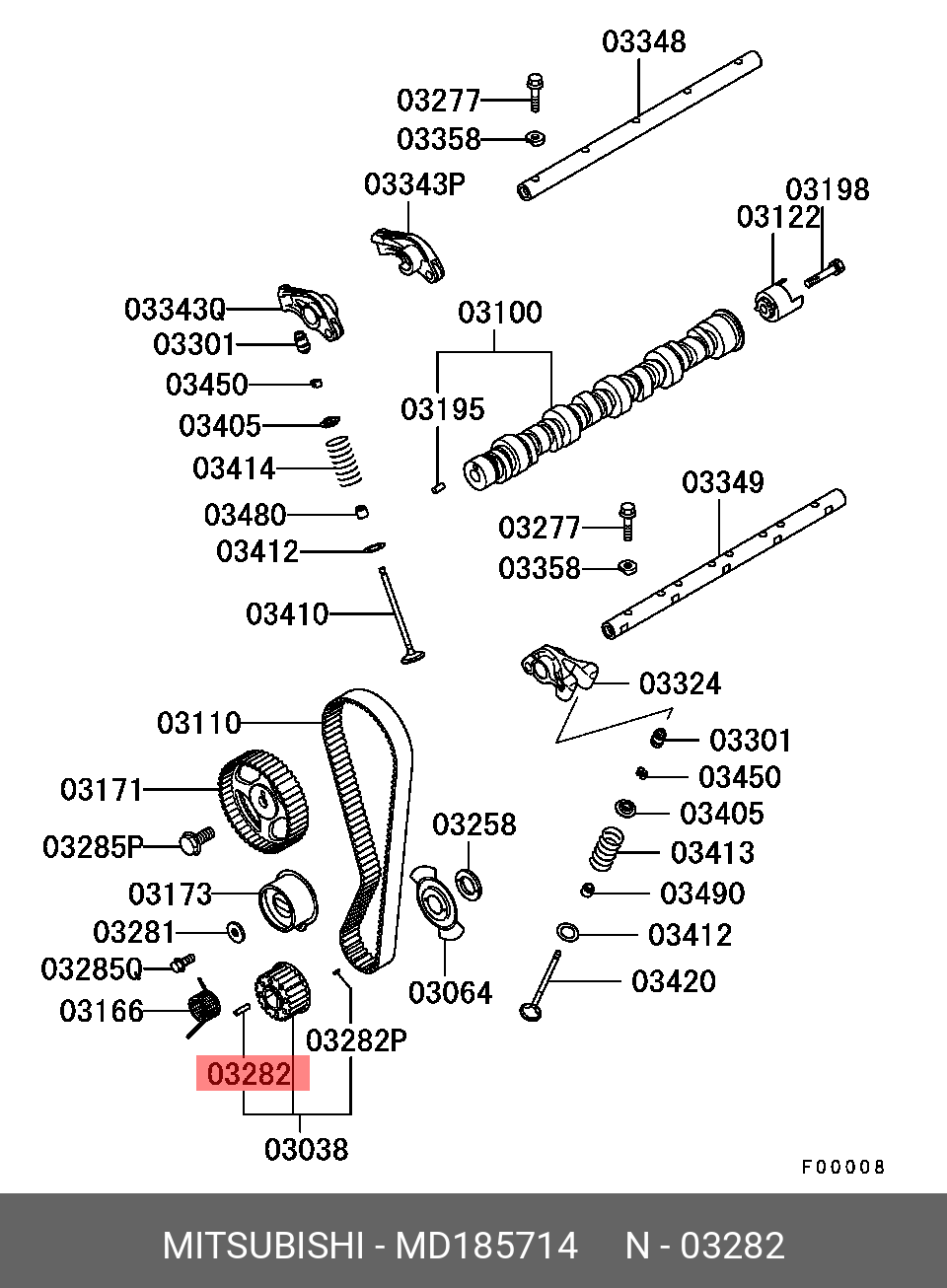 03348
03277
03358
03343P
03198
03122
03343Q
03301
03100
03450
03195
03405
03414
03349
03480
03277
03412
03358
03410
03324
03110
03301
03450
03171
03405
03258
03285P
03413
03173
03490
03281
03412
03285Q
03064
03420
03166
03282P
03282
03038
F00008
MITSUBISHI - MD185714 N - 03282