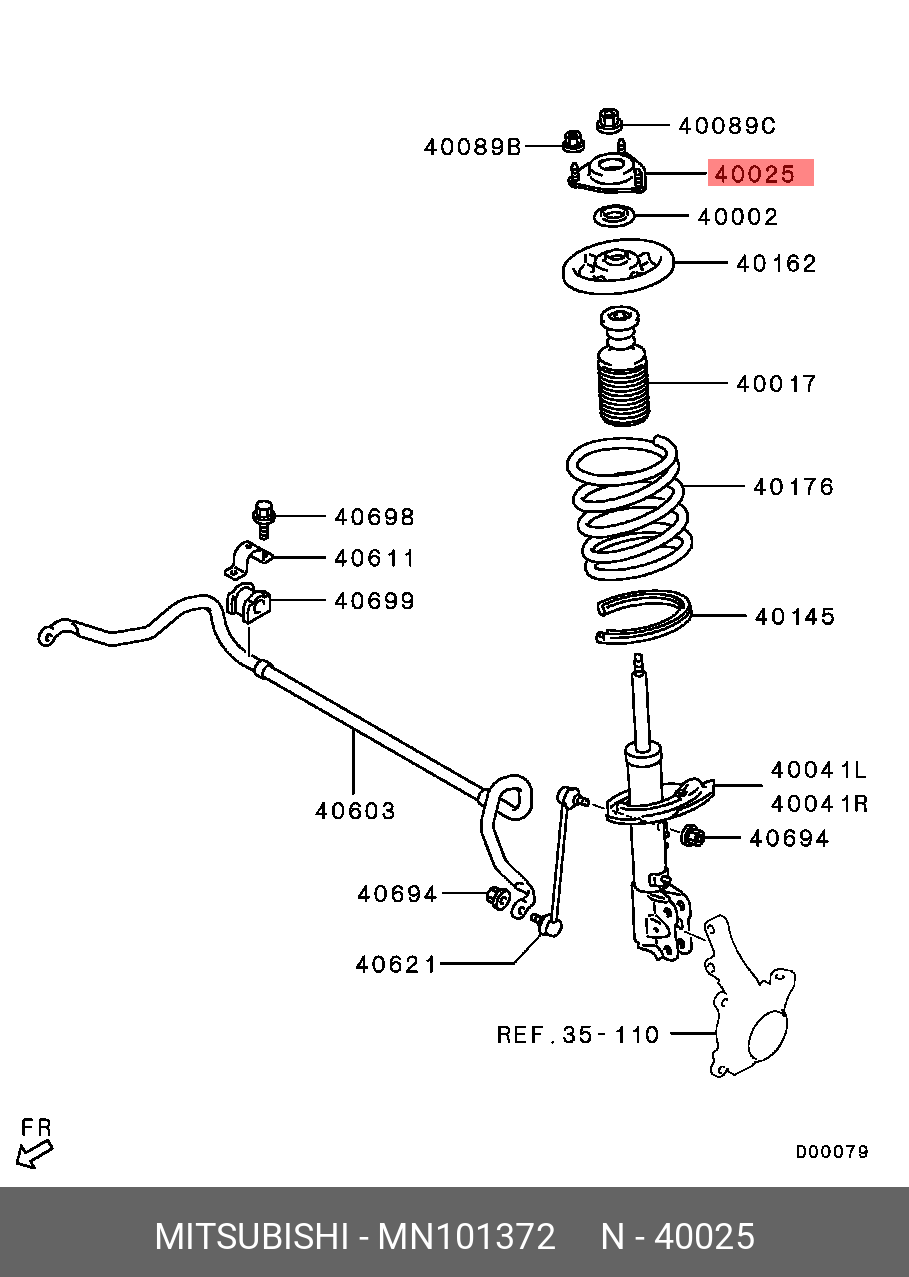 40089C
40089B
40025
40002
40162
40017
40176
40698
40611
40699
40145
40603
40041L
40041R
40694
40694
40621
REF.35-110
FR
D00079
MITSUBISHI - MN101372 N - 40025