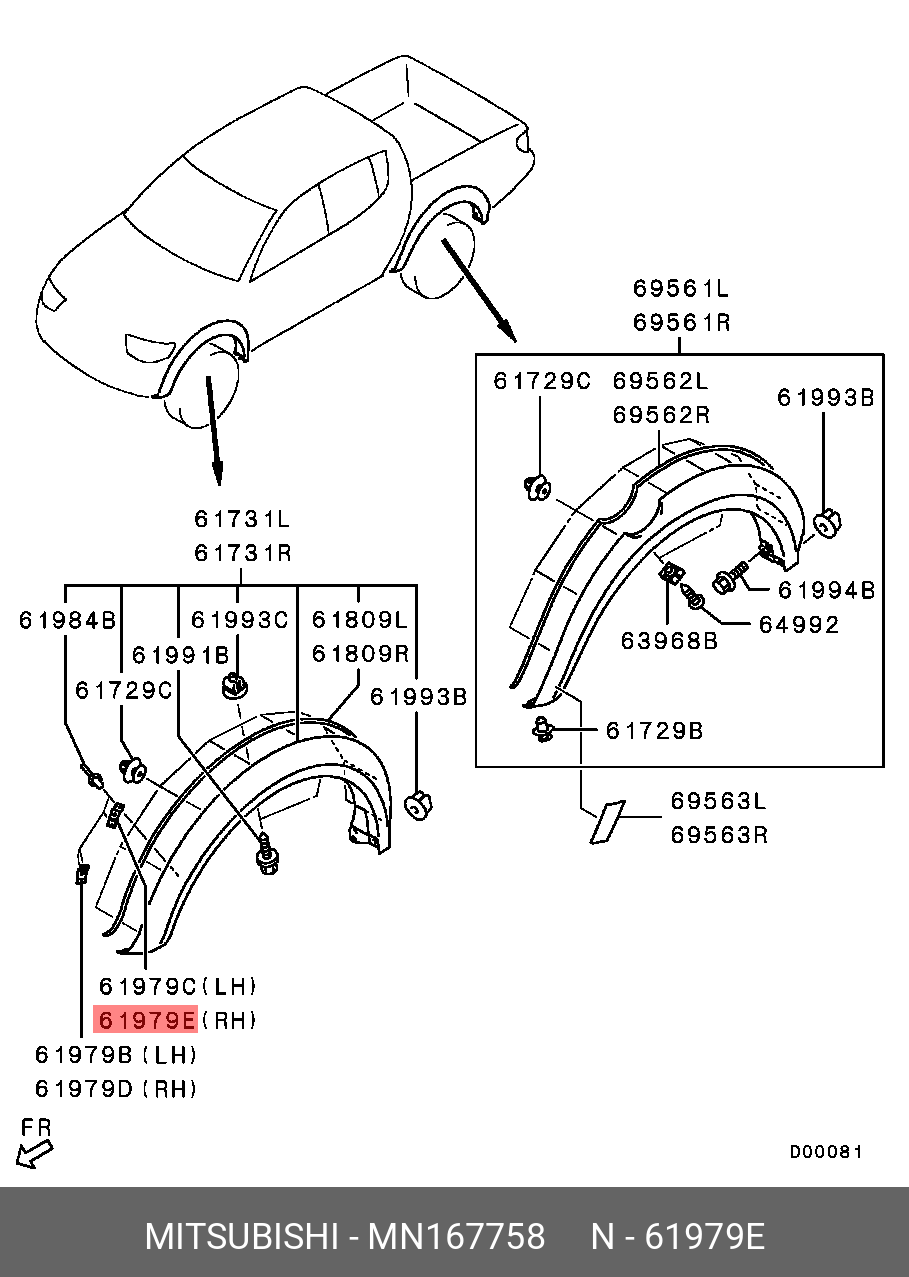 69561L
69561R
61729C
69562L
69562R
61993B
61994B
64992
63968B
61729B
69563L
69563R
61731L
61731R
61984B
61993C
61809L
61809R
61991B
61729C
61993B
61979C(LH)
61979E(RH)
61979B(LH)
61979D(RH)
FR
D00081
MITSUBISHI - MN167758 N - 61979E