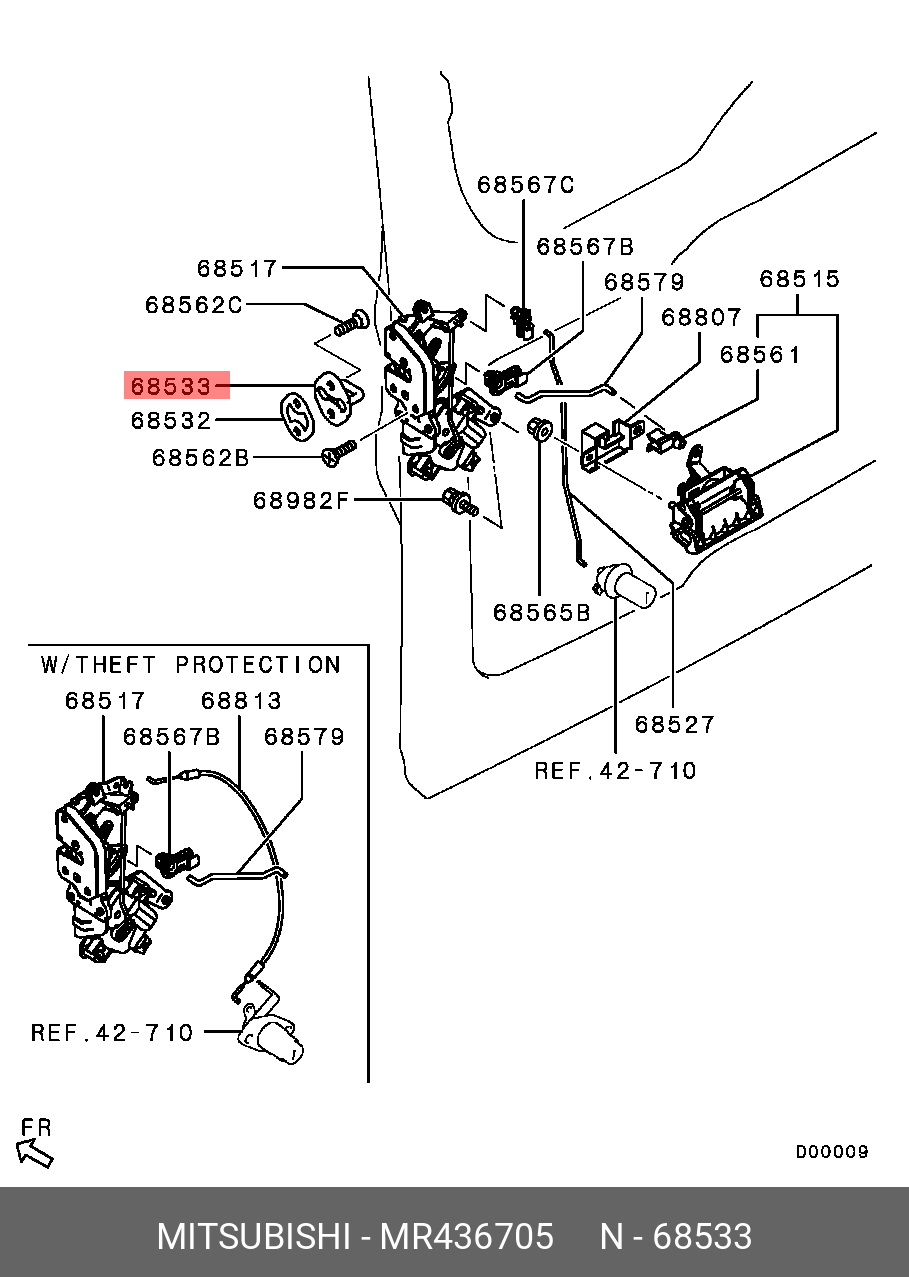 68567C
68567B
68517
68579
68515
68562C
68807
68561
68533
68532
68562B
68982F
68565B
68527
REF.42-710

W/THEFT PROTECTION
68517
68813
68567B
68579
REF.42-710

FR
D00009

MITSUBISHI - MR436705 N - 68533