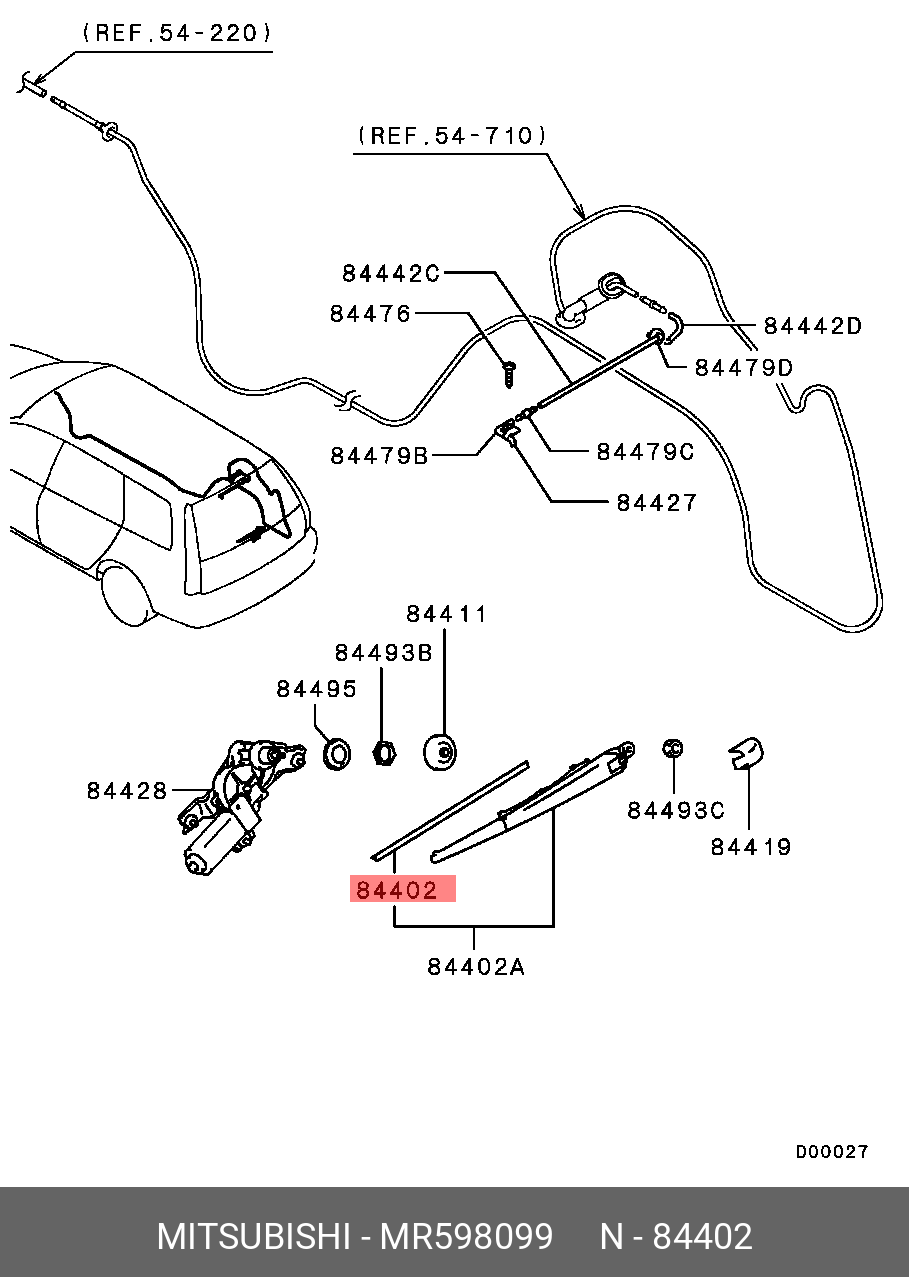 (REF.54-220)

(REF.54-710)

84442C

84476

84442D

84479D

84479B

84479C

84427

84411

84493B

84495

84428

84493C

84419

84402

84402A

D00027

MITSUBISHI - MR598099 N - 84402