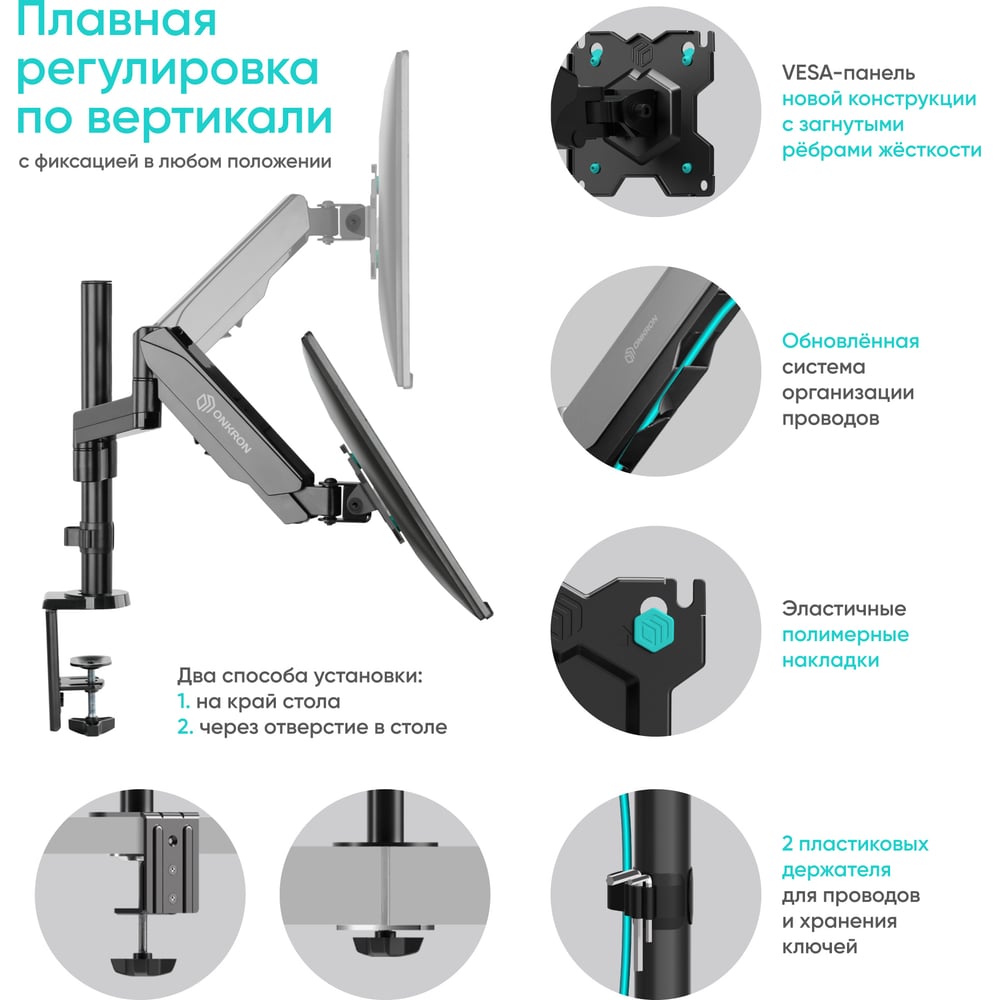 Плавная регулировка по вертикали

с фиксацией в любом положении

ONKRON

Два способа установки:
1. на край стола
2. через отверстие в столе

VESA-панель новой конструкции с загнутыми рёбрами жёсткости

ONKRON

Обновлённая система организации проводов

Эластичные полимерные накладки

2 пластиковых держателя для проводов и хранения ключей