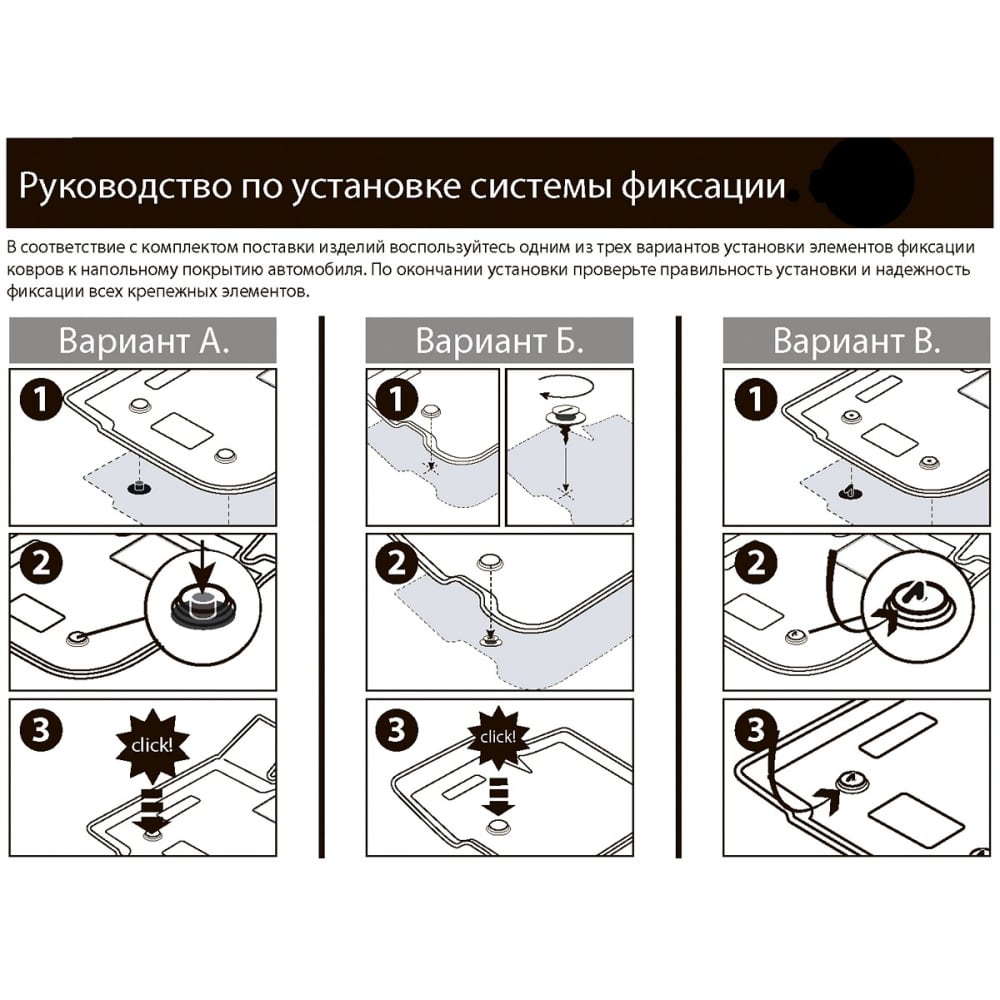 Руководство по установке системы фиксации

В соответствие с комплектом поставки изделий воспользуйтесь одним из трех вариантов установки элементов фиксации ковров к напольному покрытию автомобиля. По окончании установки проверьте правильность установки и надежность фиксации всех крепежных элементов.

Вариант А.

1

2

3

click!

Вариант Б.

1

2

3

click!

Вариант В.

1

2

3