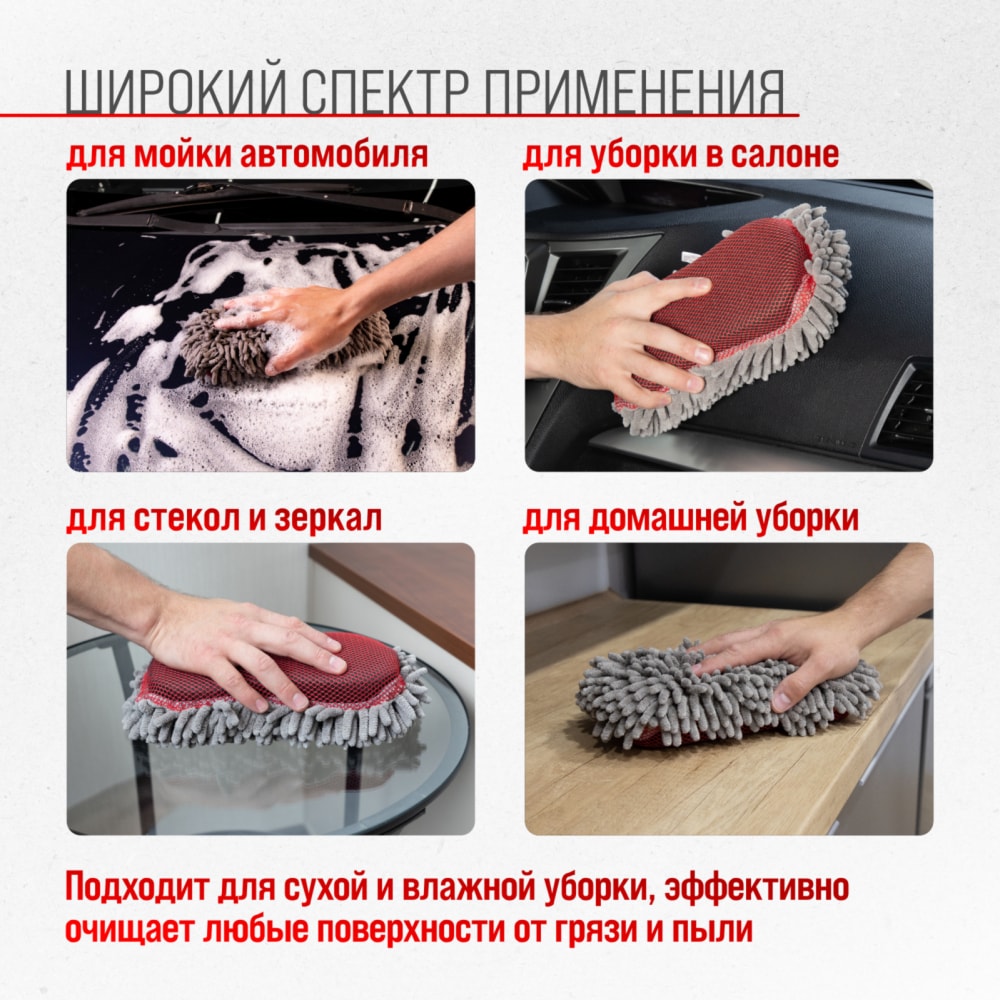 ШИРОКИЙ СПЕКТР ПРИМЕНЕНИЯ

для мойки автомобиля

для уборки в салоне

для стекол и зеркал

для домашней уборки

Подходит для сухой и влажной уборки, эффективно очищает любые поверхности от грязи и пыли