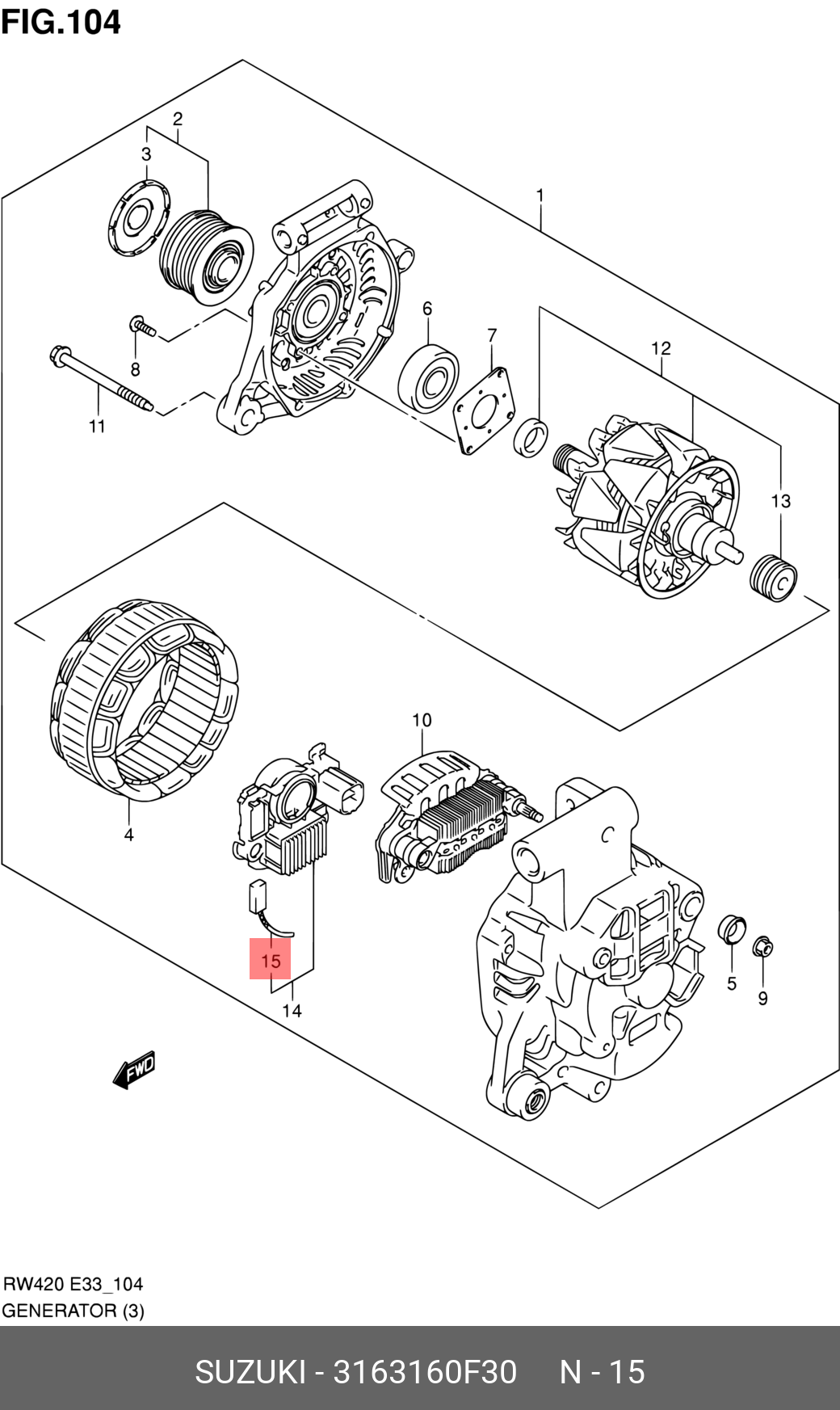 FIG.104

2
3
1
6
7
12
8
11
13
10
4
15
14
5
9
FWD

RW420 E33_104
GENERATOR (3)

SUZUKI - 3163160F30 N - 15