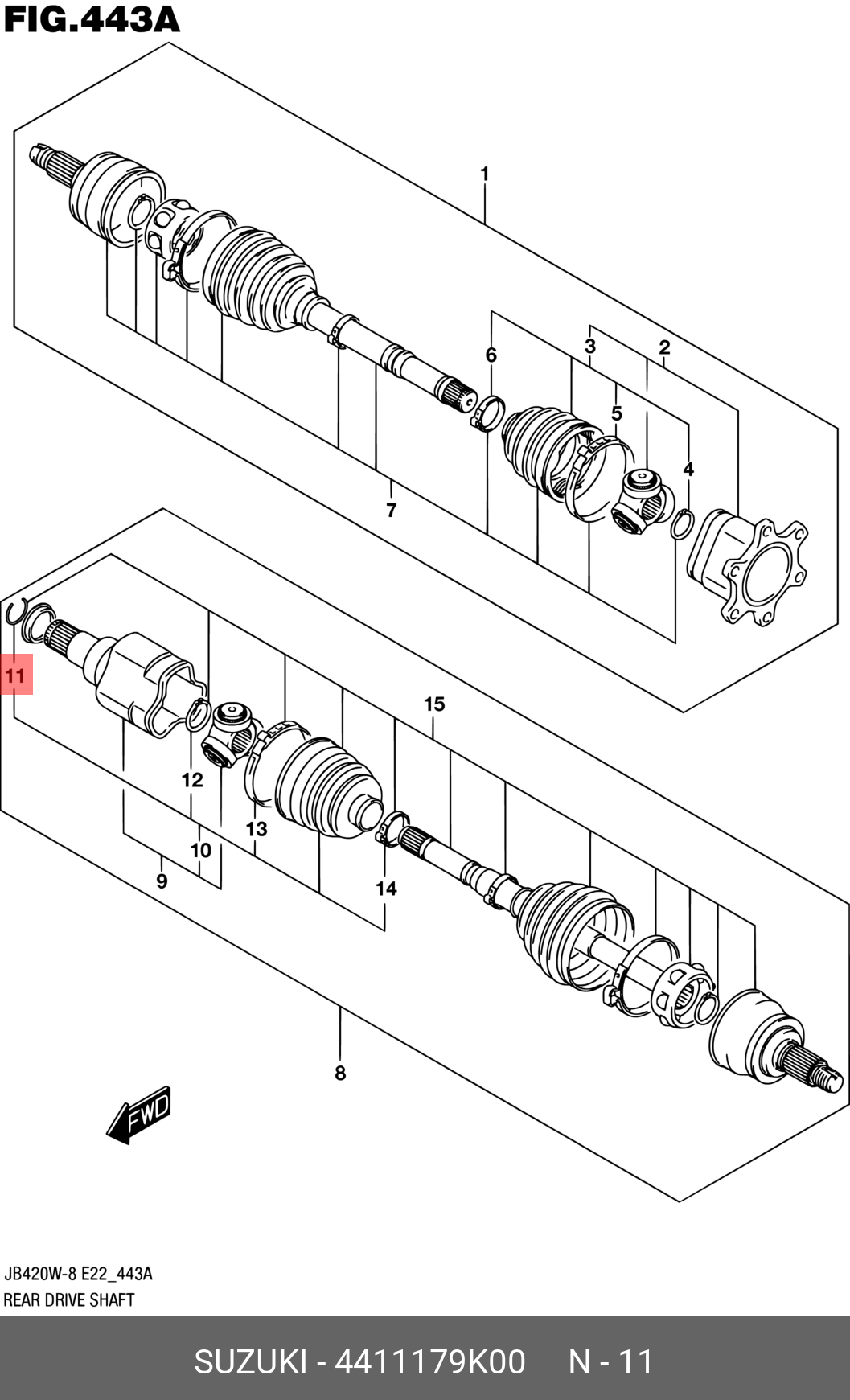 FIG.443A

1
6
3
2
5
4
7
11
15
12
13
10
9
14
8
FWD

JB420W-8 E22_443A
REAR DRIVE SHAFT

SUZUKI - 4411179K00 N - 11