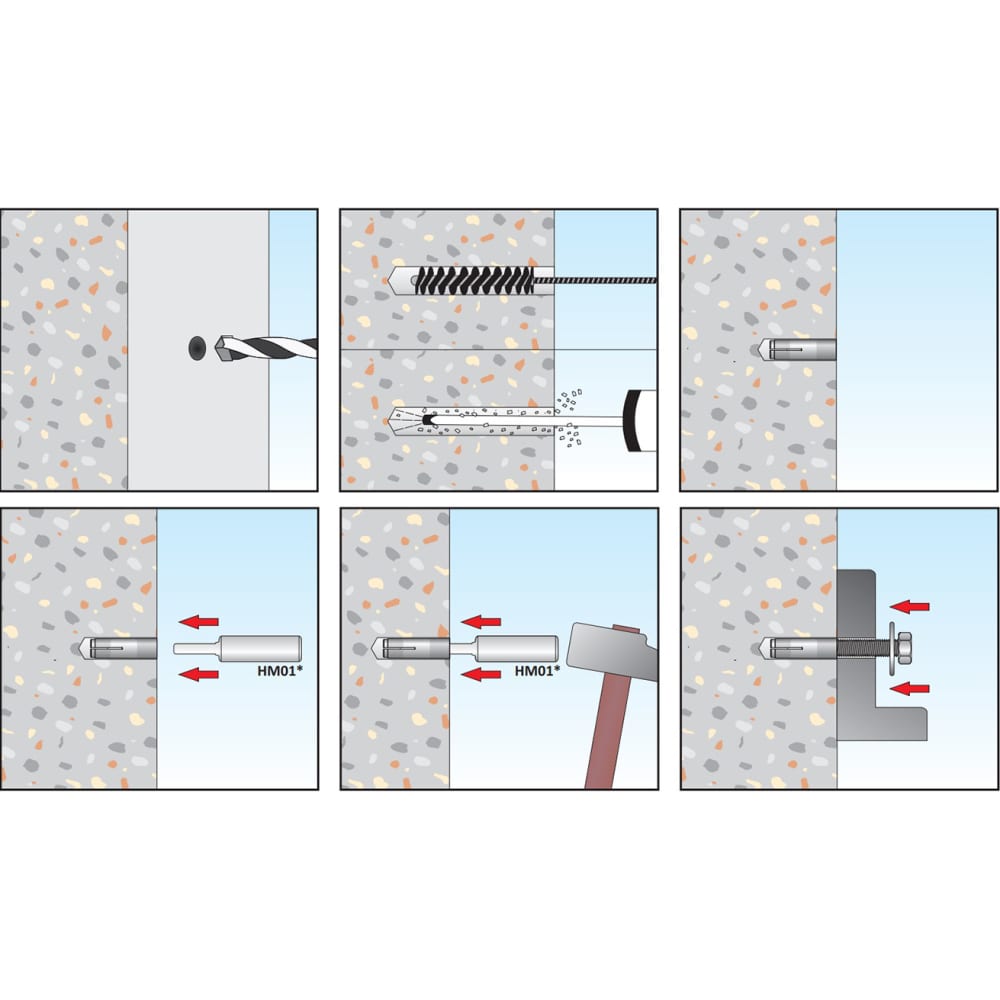 HM01*

HM01*