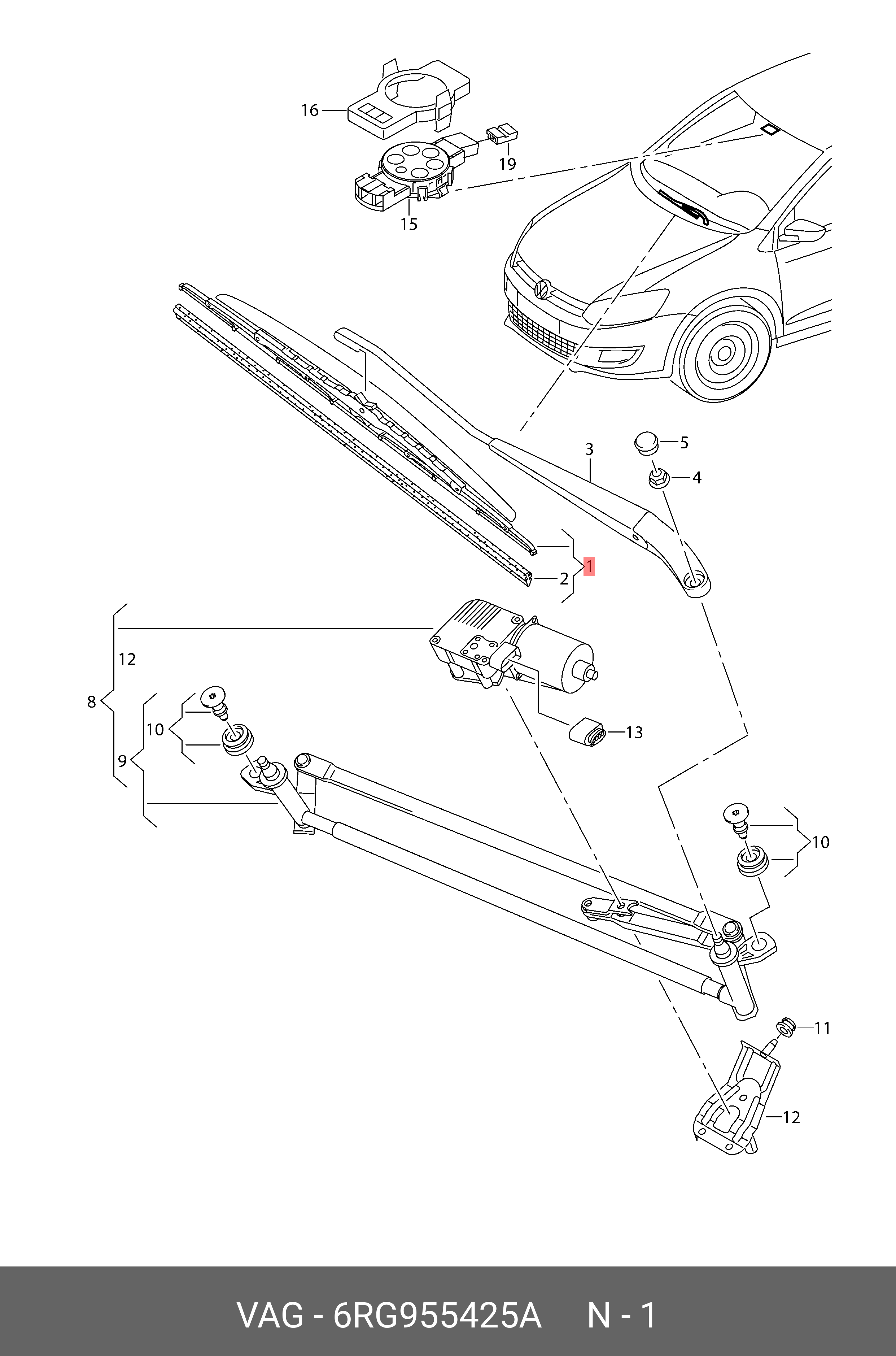 16
19
15
3
5
4
1
2
12
8
10
9
13
10
11
12

VAG - 6RG955425A N - 1