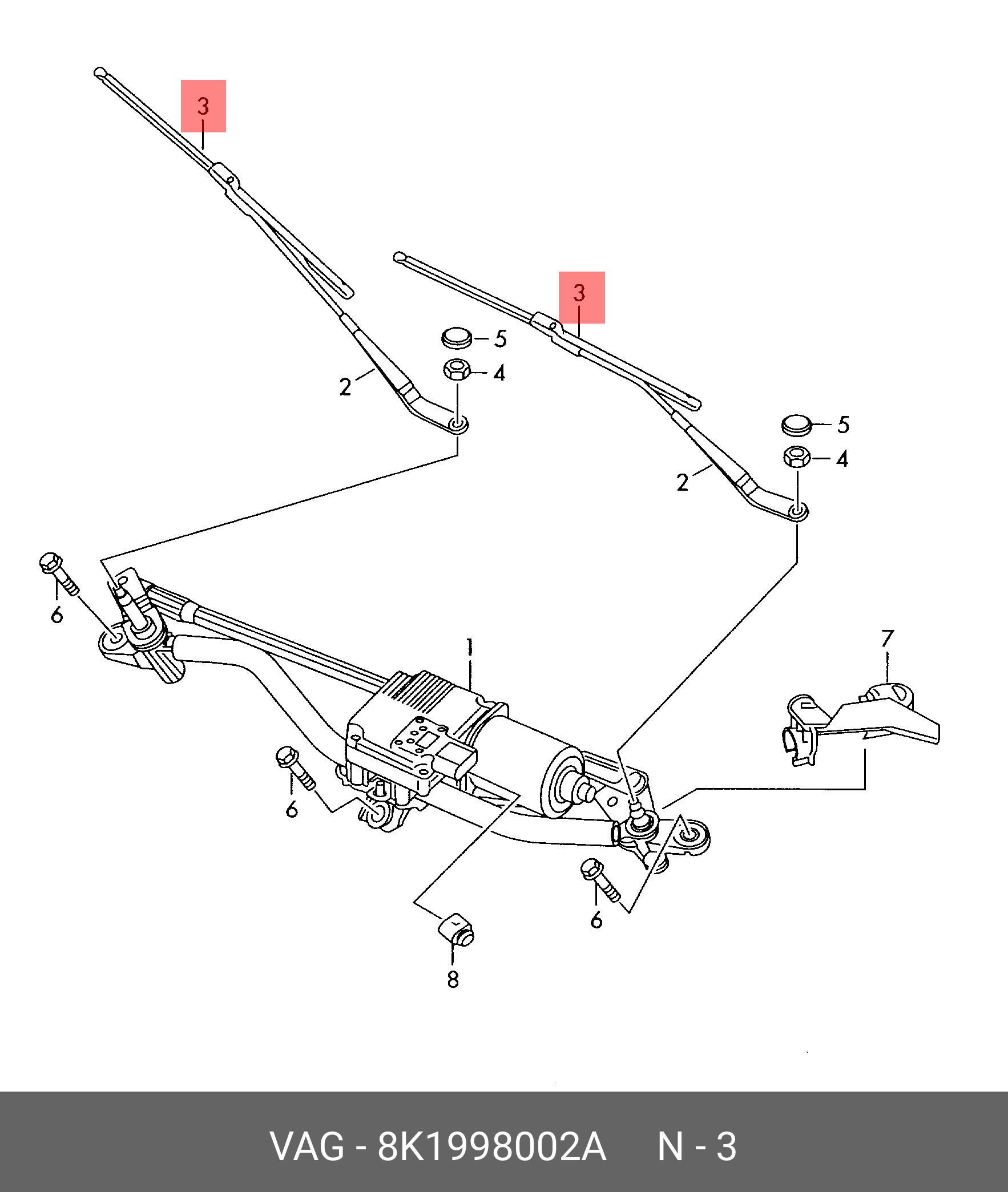 3
3
5
4
2
5
4
2
6
1
7
6
6
8

VAG - 8K1998002A N - 3