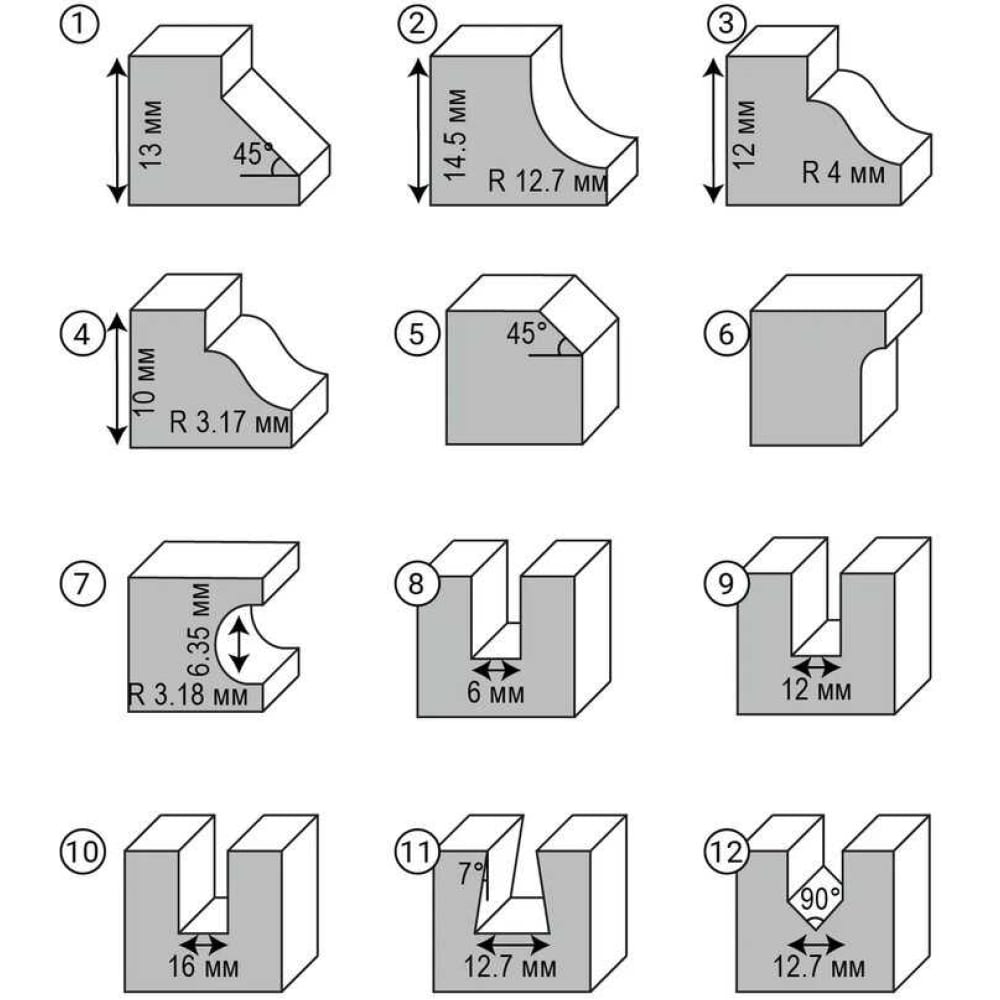 1
13 мм
45°

2
14.5 мм
R 12.7 мм

3
12 мм
R 4 мм

4
10 мм
R 3.17 мм

5
45°

6

7
6.35 мм
R 3.18 мм

8
6 мм

9
12 мм

10
16 мм

11
7°
12.7 мм

12
90°
12.7 мм