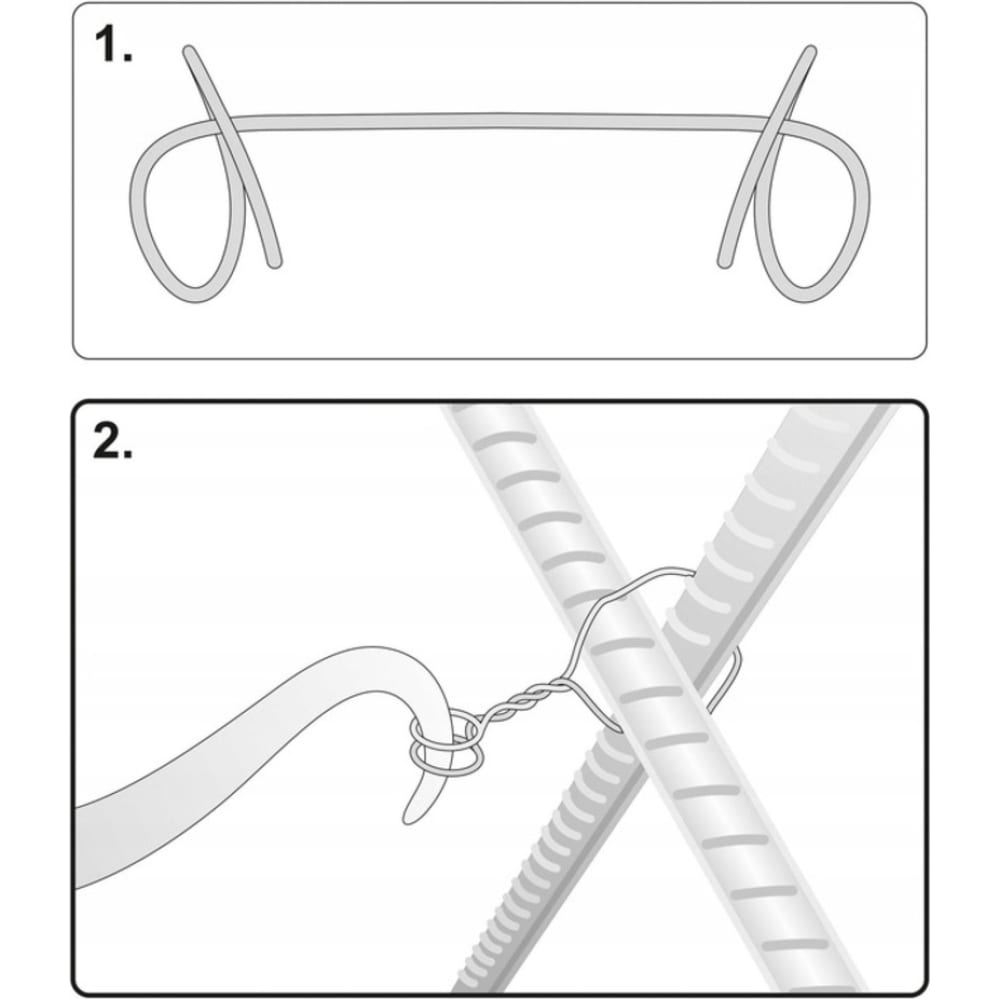 1.

2.